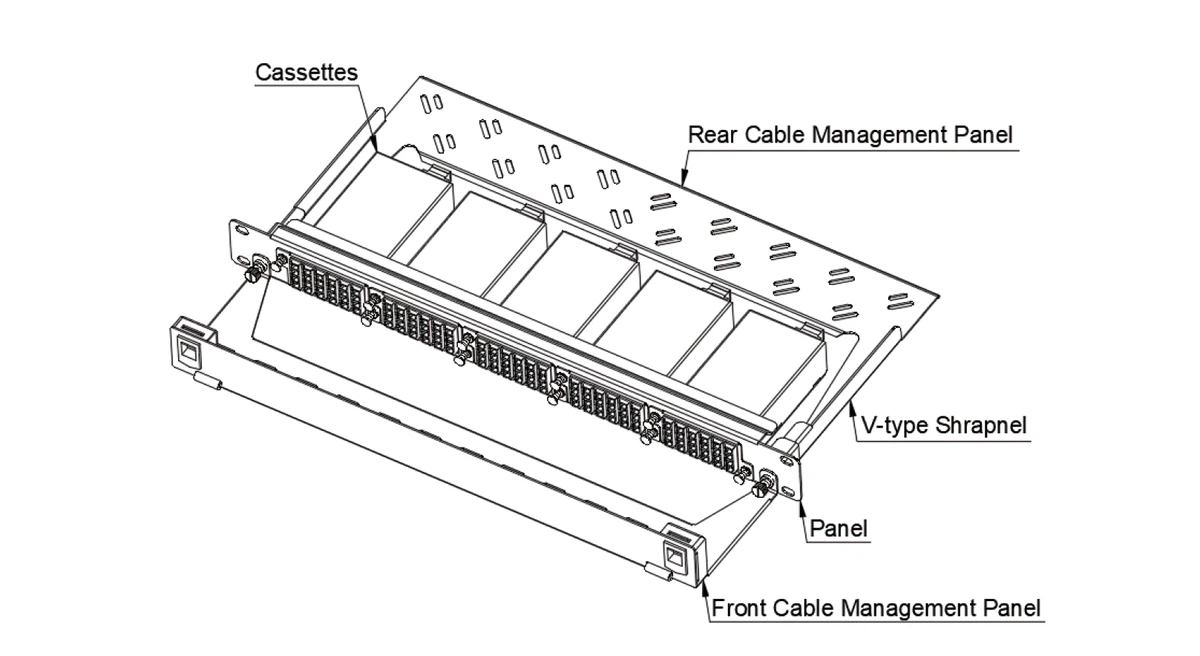 Cassettes

Rear Cable Management Panel

V-type Shrapnel

Panel

Front Cable Management Panel