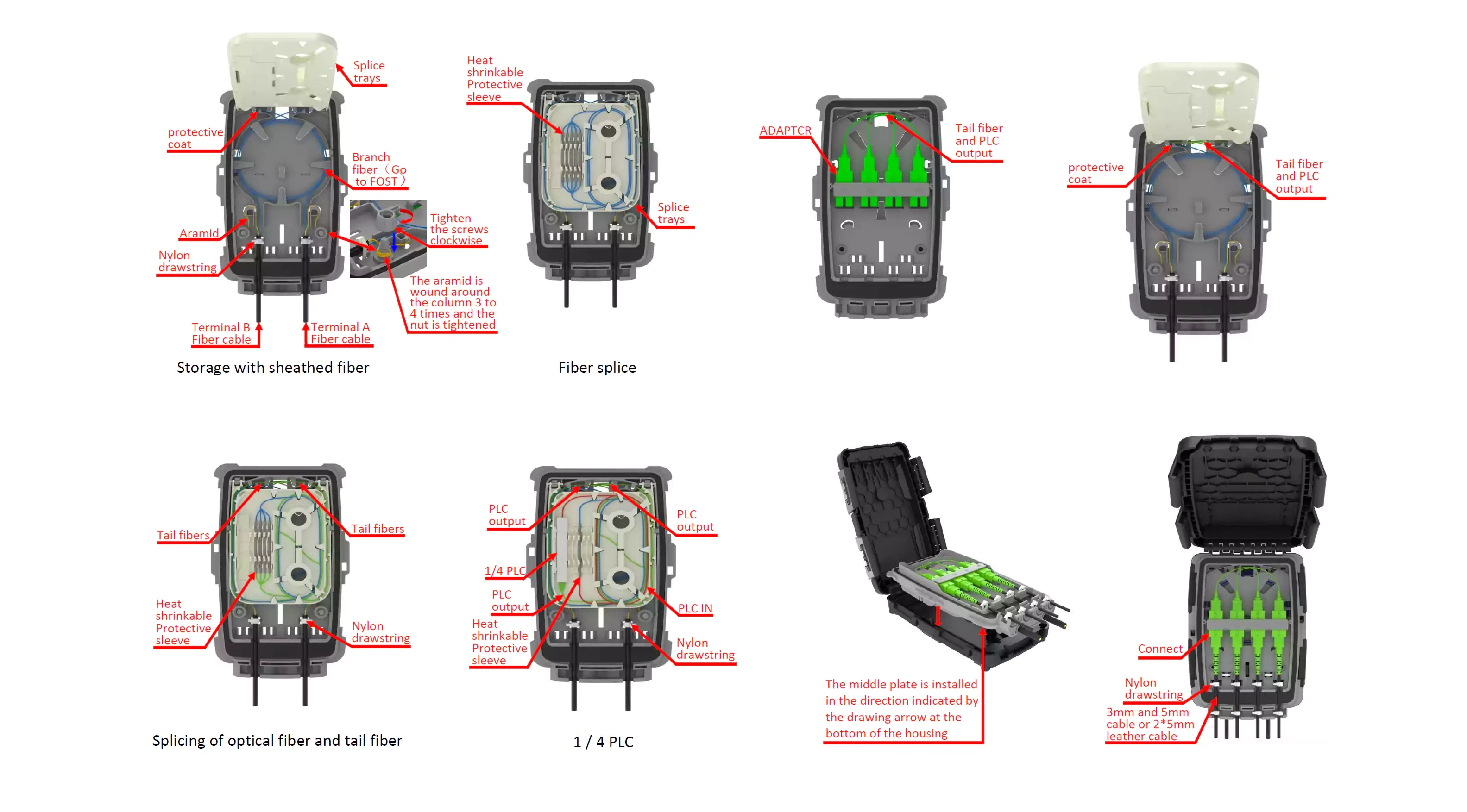 Splice trays

protective coat

Branch fiber（Go to FOST）

Aramid

Nylon drawstring

Tighten the screws clockwise

The aramid is wound around the column 3 to 4 times and the nut is tightened

Terminal B Fiber cable

Terminal A Fiber cable

Storage with sheathed fiber

Heat shrinkable Protective sleeve

Splice trays

Fiber splice

ADAPTCR

Tail fiber and PLC output

protective coat

Tail fiber and PLC output

Tail fibers

Tail fibers

Heat shrinkable Protective sleeve

Nylon drawstring

Splicing of optical fiber and tail fiber

PLC output

PLC output

1/4 PLC

PLC output

PLC IN

Heat shrinkable Protective sleeve

Nylon drawstring

1 / 4 PLC

The middle plate is installed in the direction indicated by the drawing arrow at the bottom of the housing

Connect

Nylon drawstring

3mm and 5mm cable or 2*5mm leather cable