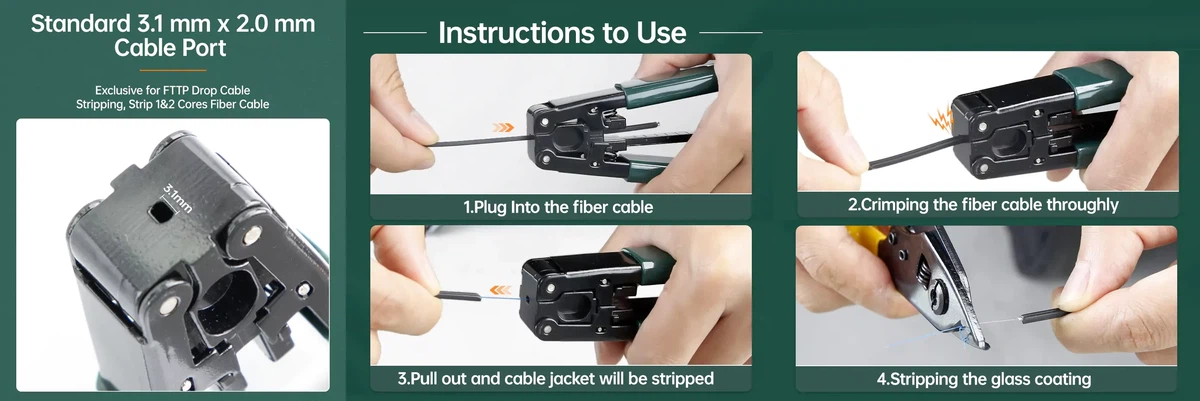 Standard 3.1 mm x 2.0 mm Cable Port

Exclusive for FTTP Drop Cable Stripping, Strip 1&2 Cores Fiber Cable

3.1mm

Instructions to Use

1.Plug Into the fiber cable

2.Crimping the fiber cable throughly

3.Pull out and cable jacket will be stripped

4.Stripping the glass coating