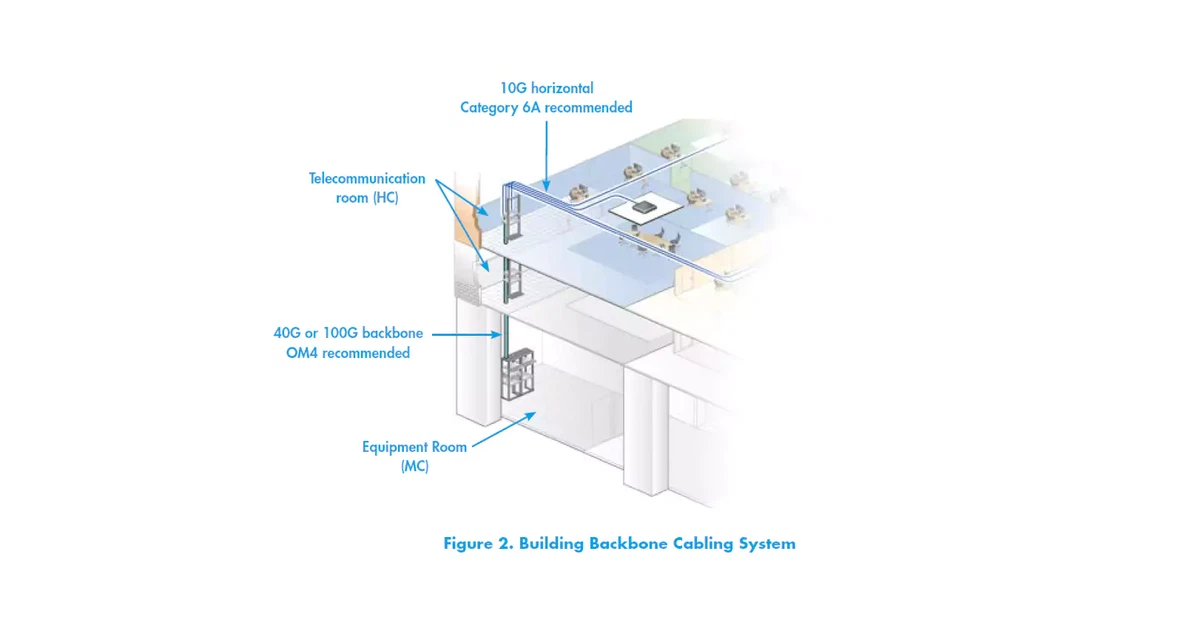 10G horizontal
Category 6A recommended

Telecommunication room (HC)

40G or 100G backbone
OM4 recommended

Equipment Room
(MC)

Figure 2. Building Backbone Cabling System