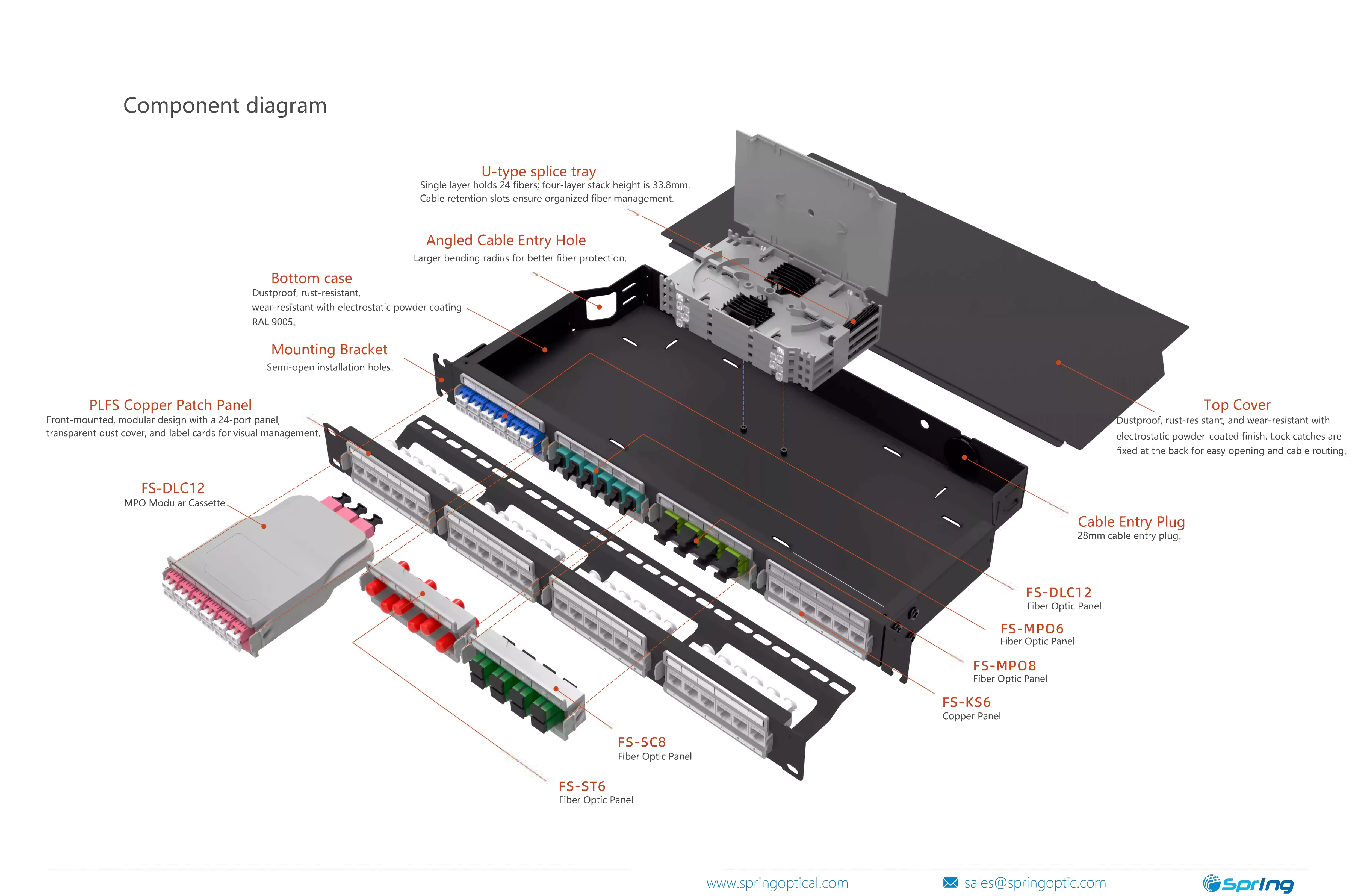 Component diagram

U-type splice tray
Single layer holds 24 fibers; four-layer stack height is 33.8mm.
Cable retention slots ensure organized fiber management.

Angled Cable Entry Hole
Larger bending radius for better fiber protection.

Bottom case
Dustproof, rust-resistant, wear-resistant with electrostatic powder coating RAL 9005.

Mounting Bracket
Semi-open installation holes.

PLFS Copper Patch Panel
Front-mounted, modular design with a 24-port panel, transparent dust cover, and label cards for visual management.

FS-DLC12
MPO Modular Cassette

Top Cover
Dustproof, rust-resistant, and wear-resistant with electrostatic powder-coated finish. Lock catches are fixed at the back for easy opening and cable routing.

Cable Entry Plug
28mm cable entry plug.

FS-DLC12
Fiber Optic Panel

FS-MPO6
Fiber Optic Panel

FS-MPO8
Fiber Optic Panel

FS-KS6
Copper Panel

FS-SC8
Fiber Optic Panel

FS-ST6
Fiber Optic Panel

www.springoptical.com
sales@springoptic.com
Spring